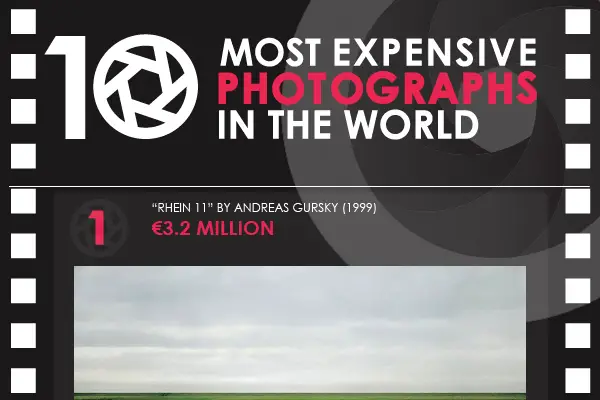 10 MOST EXPENSIVE PHOTOGRAPHS IN THE WORLD

1

"RHEIN 11" BY ANDREAS GURSKY (1999)

€3.2 MILLION