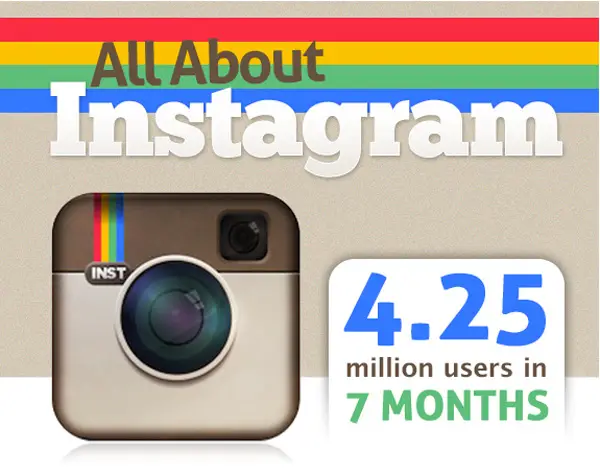 All About
Instagram

INST

4.25
million users in
7 MONTHS