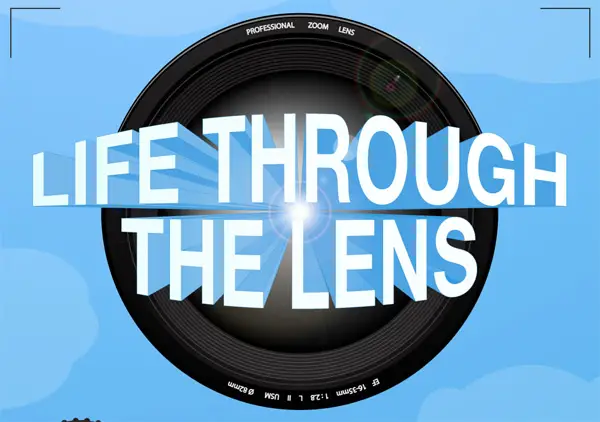 PROFESSIONAL ZOOM LENS

LIFE THROUGH THE LENS

EF 16-35mm 1:2.8 L II USM Ø 82mm